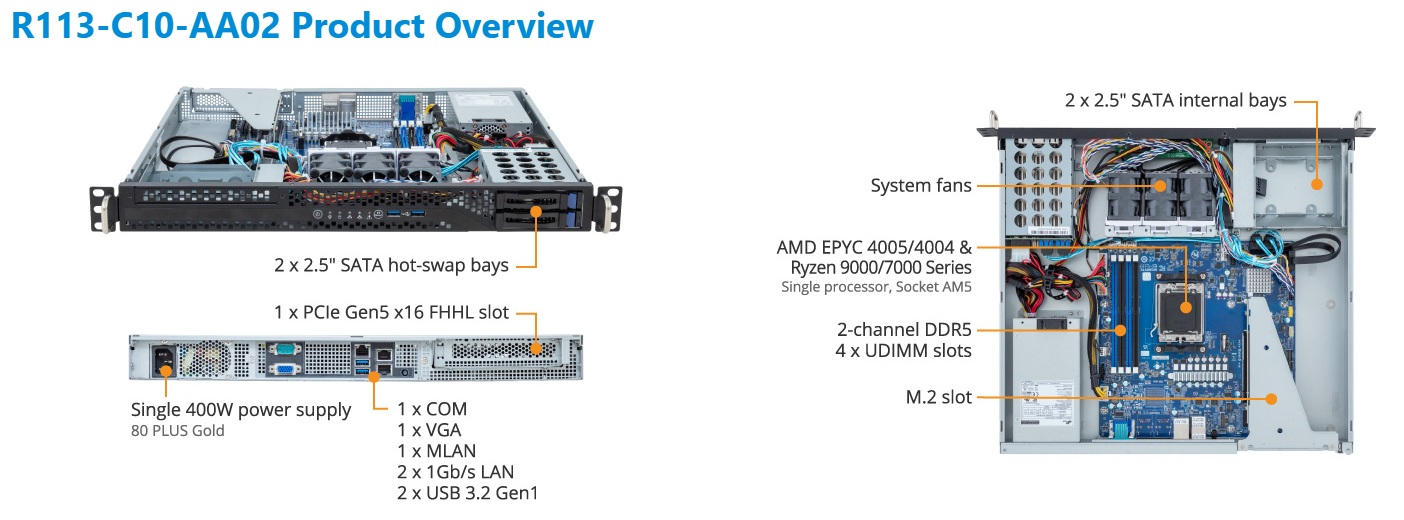 R113-C10-AA02 Product Overview

2 x 2.5" SATA hot-swap bays

1 x PCIe Gen5 x16 FHHL slot

Single 400W power supply
80 PLUS Gold

1 x COM
1 x VGA
1 x MLAN
2 x 1Gb/s LAN
2 x USB 3.2 Gen1

2 x 2.5" SATA internal bays

System fans

AMD EPYC 4005/4004 & Ryzen 9000/7000 Series
Single processor, Socket AM5

2-channel DDR5
4 x UDIMM slots

M.2 slot